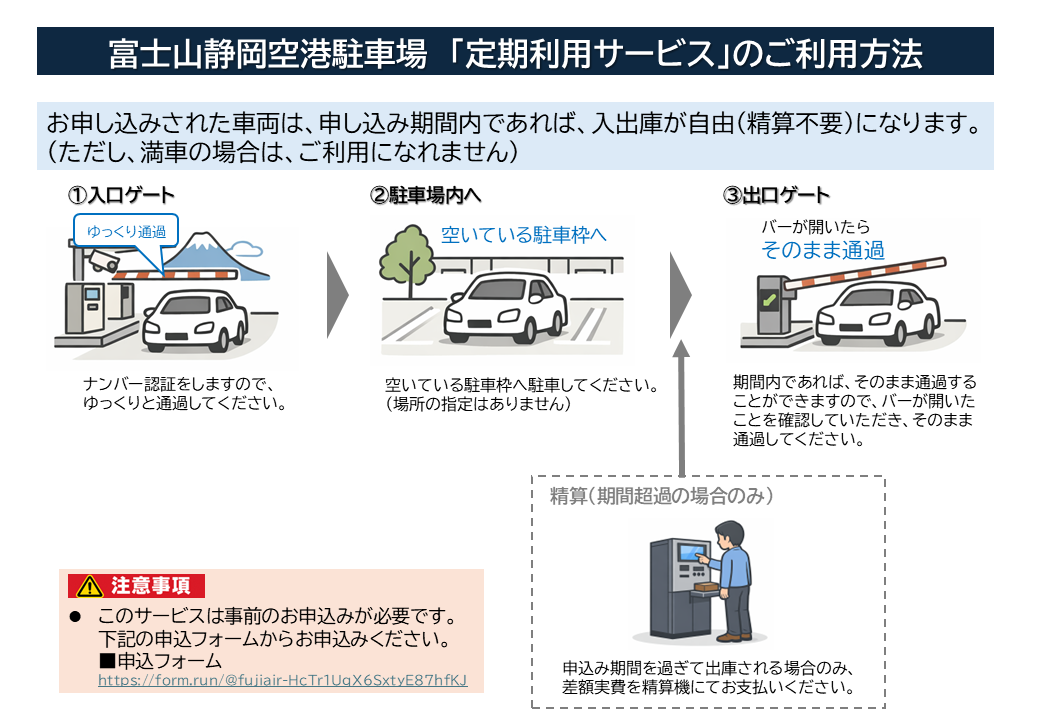 富士山静岡空港駐車場 「定期利用サービス」のご利用方法

お申し込みされた車両は、申し込み期間内であれば、入出庫が自由（精算不要）になります。
（ただし、満車の場合は、ご利用になれません）

①入口ゲート

ゆっくり通過

ナンバー認証をしますので、ゆっくりと通過してください。

②駐車場内へ

空いている駐車枠へ

空いている駐車枠へ駐車してください。
（場所の指定はありません）

③出口ゲート

バーが開いたら
そのまま通過

期間内であれば、そのまま通過することができますので、バーが開いたことを確認していただき、そのまま通過してください。

精算（期間超過の場合のみ）

申込み期間を過ぎて出庫される場合のみ、差額実費を精算機にてお支払いください。

注意事項

● このサービスは事前のお申込みが必要です。
下記の申込フォームからお申込みください。
■申込フォーム
https://form.run/@fujiair-HcTr1UqX6SxtyE87hfKJ